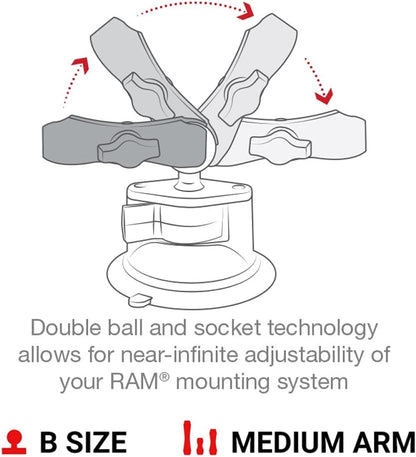 Double ball and socket technology allows for near-infinite adjustability of your RAM® mounting system

B SIZE

MEDIUM ARM